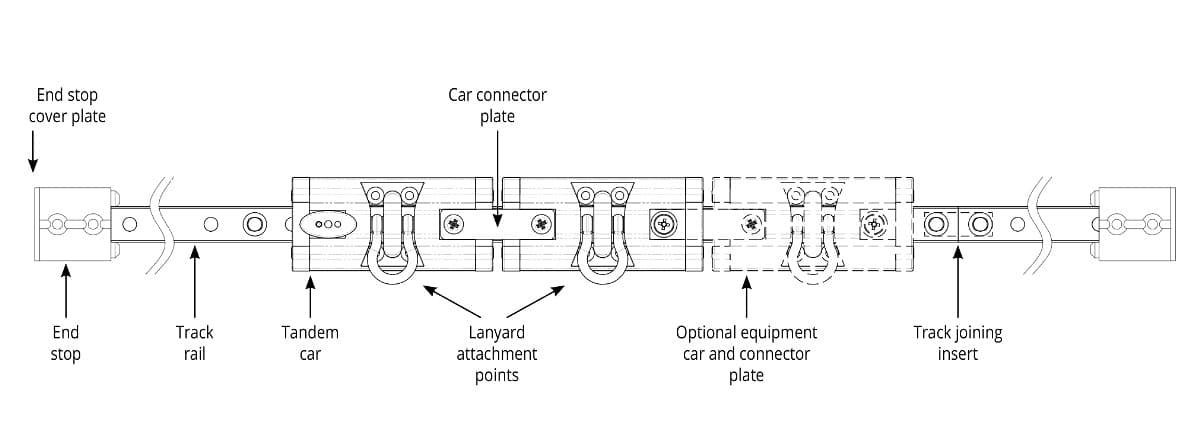 End stop cover plate

Car connector plate

End stop

Track rail

Tandem car

Lanyard attachment points

Optional equipment car and connector plate

Track joining insert